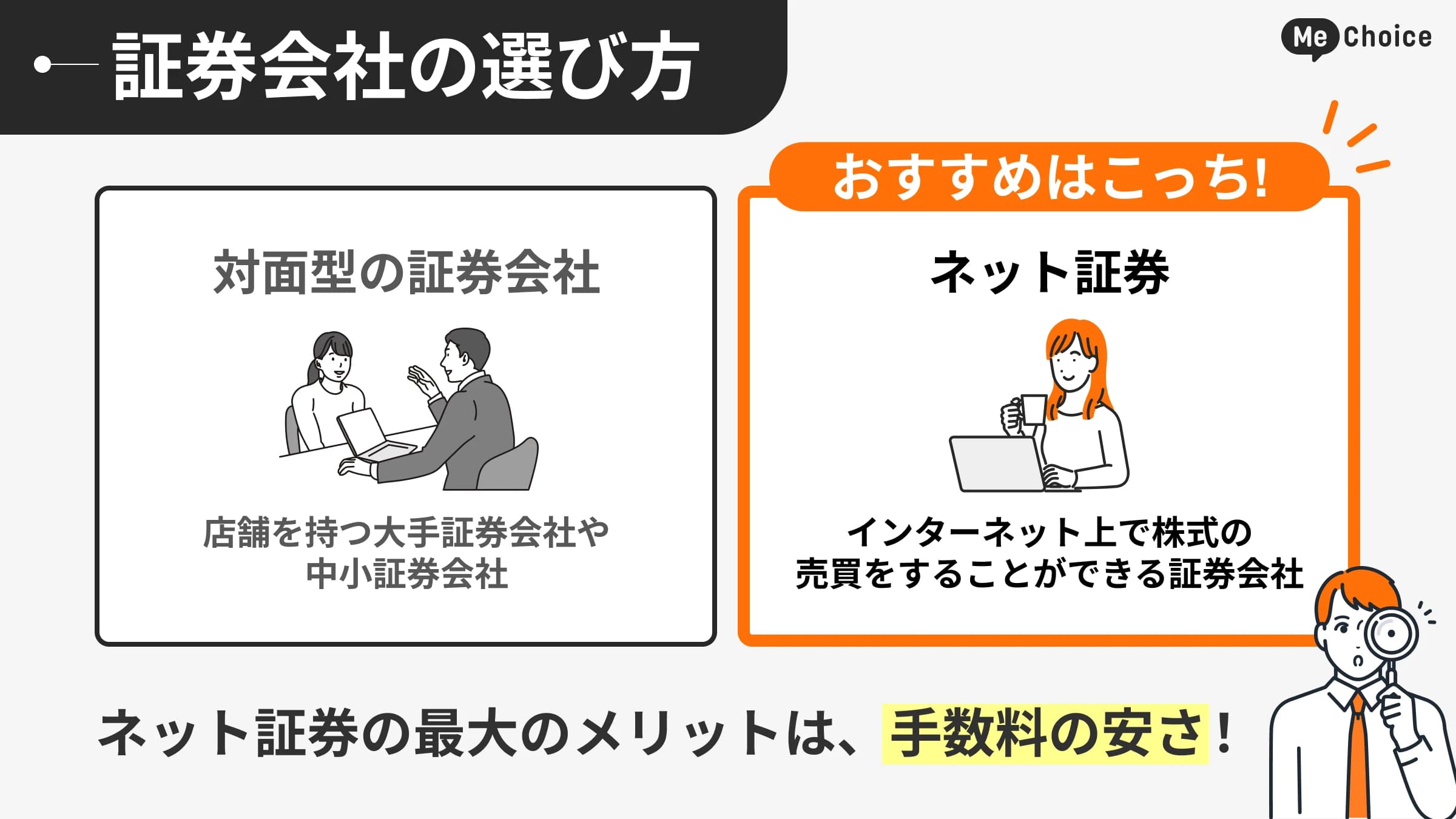 証券会社の選び方

Me Choice

対面型の証券会社

店舗を持つ大手証券会社や中小証券会社

おすすめはこっち!

ネット証券

インターネット上で株式の売買をすることができる証券会社

ネット証券の最大のメリットは、手数料の安さ!